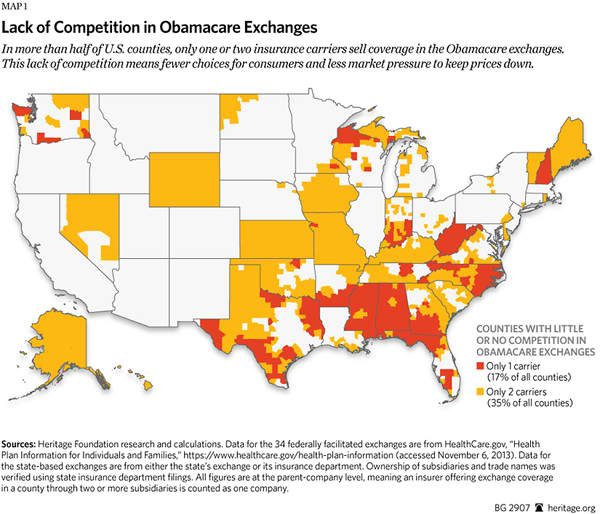 MAP 1

Lack of Competition in Obamacare Exchanges

In more than half of U.S. counties, only one or two insurance carriers sell coverage in the Obamacare exchanges. This lack of competition means fewer choices for consumers and less market pressure to keep prices down.

COUNTIES WITH LITTLE OR NO COMPETITION IN OBAMACARE EXCHANGES

Only 1 carrier (17% of all counties)

Only 2 carriers (35% of all counties)

Sources: Heritage Foundation research and calculations. Data for the 34 federally facilitated exchanges are from HealthCare.gov, "Health Plan Information for Individuals and Families," https://www.healthcare.gov/health-plan-information (accessed November 6, 2013). Data for the state-based exchanges are from either the state's exchange or its insurance department. Ownership of subsidiaries and trade names was verified using state insurance department filings. All figures are at the parent-company level, meaning an insurer offering exchange coverage in a county through two or more subsidiaries is counted as one company.

BG 2907 heritage.org