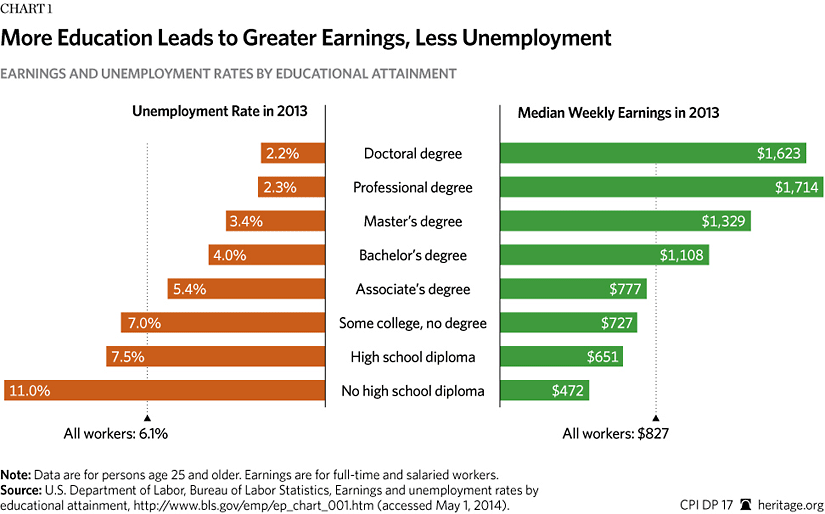 CHART 1

More Education Leads to Greater Earnings, Less Unemployment

EARNINGS AND UNEMPLOYMENT RATES BY EDUCATIONAL ATTAINMENT

| Unemployment Rate in 2013 | | Median Weekly Earnings in 2013 |
|---|---|---|
| 2.2% | Doctoral degree | $1,623 |
| 2.3% | Professional degree | $1,714 |
| 3.4% | Master's degree | $1,329 |
| 4.0% | Bachelor's degree | $1,108 |
| 5.4% | Associate's degree | $777 |
| 7.0% | Some college, no degree | $727 |
| 7.5% | High school diploma | $651 |
| 11.0% | No high school diploma | $472 |

All workers: 6.1%

All workers: $827

Note: Data are for persons age 25 and older. Earnings are for full-time and salaried workers.
Source: U.S. Department of Labor, Bureau of Labor Statistics, Earnings and unemployment rates by educational attainment, http://www.bls.gov/emp/ep_chart_001.htm (accessed May 1, 2014).

CPI DP 17 heritage.org