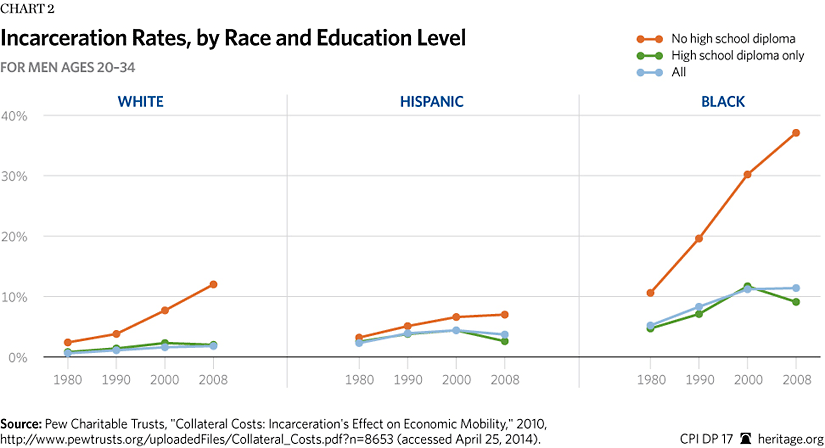 CHART 2

Incarceration Rates, by Race and Education Level

FOR MEN AGES 20–34

No high school diploma
High school diploma only
All

WHITE

HISPANIC

BLACK

40%
30%
20%
10%
0%

1980 1990 2000 2008

1980 1990 2000 2008

1980 1990 2000 2008

Source: Pew Charitable Trusts, "Collateral Costs: Incarceration's Effect on Economic Mobility," 2010, http://www.pewtrusts.org/uploadedFiles/Collateral_Costs.pdf?n=8653 (accessed April 25, 2014).

CPI DP 17 heritage.org