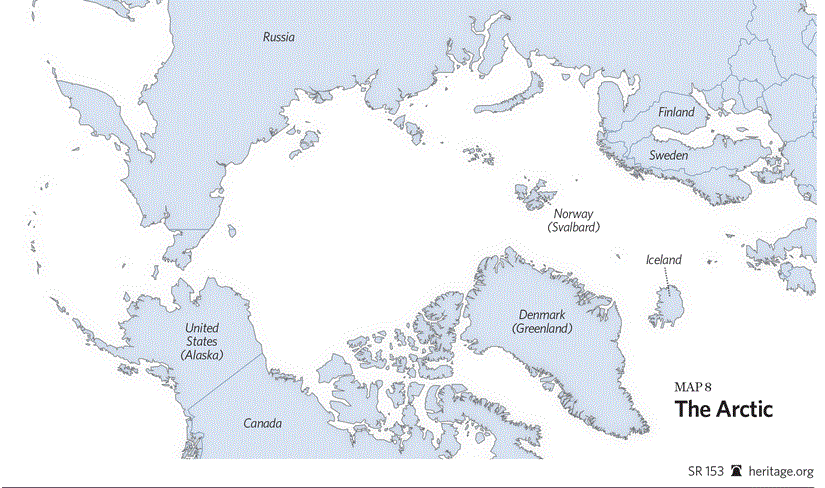 Russia

Finland

Sweden

Norway (Svalbard)

Iceland

Denmark (Greenland)

United States (Alaska)

Canada

MAP 8
The Arctic

SR 153 heritage.org