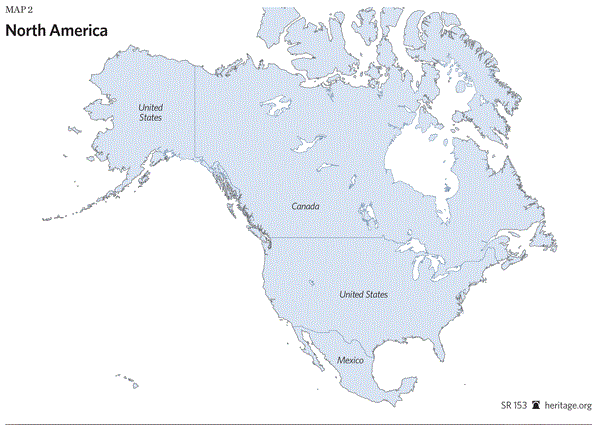 MAP 2
North America

United States

Canada

United States

Mexico

SR 153 heritage.org