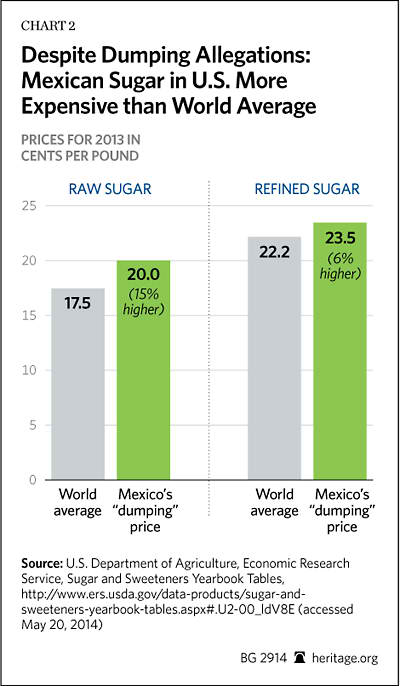 CHART 2

Despite Dumping Allegations: Mexican Sugar in U.S. More Expensive than World Average

PRICES FOR 2013 IN CENTS PER POUND

RAW SUGAR

REFINED SUGAR

25

20

15

10

5

0

17.5

20.0 (15% higher)

22.2

23.5 (6% higher)

World average

Mexico's "dumping" price

World average

Mexico's "dumping" price

Source: U.S. Department of Agriculture, Economic Research Service, Sugar and Sweeteners Yearbook Tables, http://www.ers.usda.gov/data-products/sugar-and-sweeteners-yearbook-tables.aspx#.U2-00_IdV8E (accessed May 20, 2014)

BG 2914 heritage.org