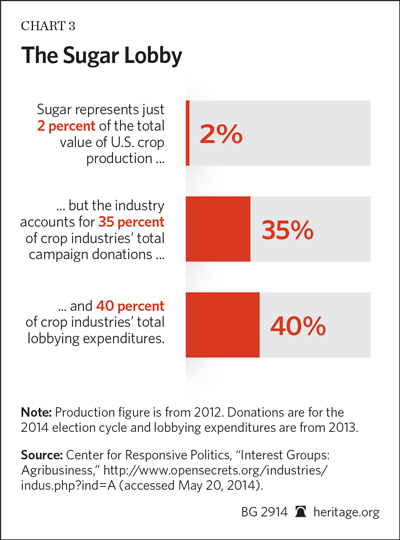 CHART 3

The Sugar Lobby

Sugar represents just 2 percent of the total value of U.S. crop production ...

2%

... but the industry accounts for 35 percent of crop industries' total campaign donations ...

35%

... and 40 percent of crop industries' total lobbying expenditures.

40%

Note: Production figure is from 2012. Donations are for the 2014 election cycle and lobbying expenditures are from 2013.

Source: Center for Responsive Politics, "Interest Groups: Agribusiness," http://www.opensecrets.org/industries/indus.php?ind=A (accessed May 20, 2014).

BG 2914 heritage.org