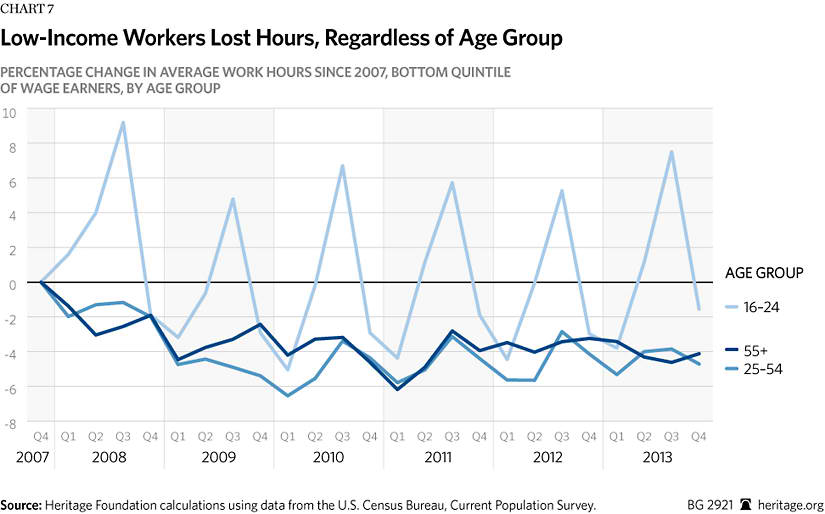 CHART 7

Low-Income Workers Lost Hours, Regardless of Age Group

PERCENTAGE CHANGE IN AVERAGE WORK HOURS SINCE 2007, BOTTOM QUINTILE OF WAGE EARNERS, BY AGE GROUP

10
8
6
4
2
0
-2
-4
-6
-8

Q4 Q1 Q2 Q3 Q4 Q1 Q2 Q3 Q4 Q1 Q2 Q3 Q4 Q1 Q2 Q3 Q4 Q1 Q2 Q3 Q4 Q1 Q2 Q3 Q4

2007 2008 2009 2010 2011 2012 2013

AGE GROUP
16–24
55+
25–54

Source: Heritage Foundation calculations using data from the U.S. Census Bureau, Current Population Survey.

BG 2921 heritage.org