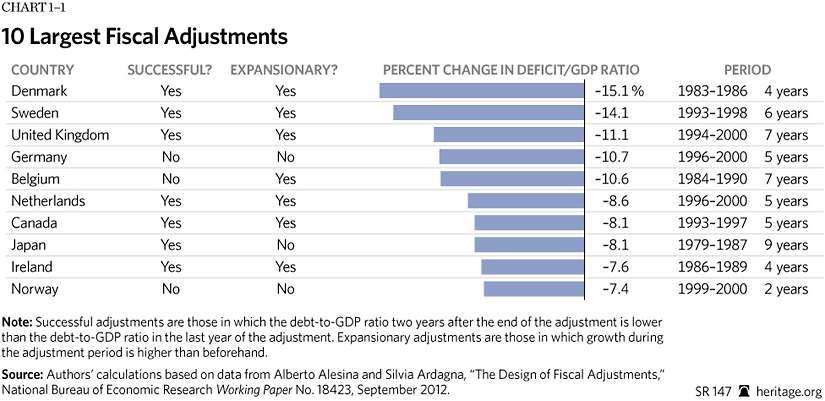 CHART 1–1

10 Largest Fiscal Adjustments

| COUNTRY | SUCCESSFUL? | EXPANSIONARY? | PERCENT CHANGE IN DEFICIT/GDP RATIO | PERIOD | |
|---|---|---|---|---|---|
| Denmark | Yes | Yes | –15.1 % | 1983–1986 | 4 years |
| Sweden | Yes | Yes | –14.1 | 1993–1998 | 6 years |
| United Kingdom | Yes | Yes | –11.1 | 1994–2000 | 7 years |
| Germany | No | No | –10.7 | 1996–2000 | 5 years |
| Belgium | No | Yes | –10.6 | 1984–1990 | 7 years |
| Netherlands | Yes | Yes | –8.6 | 1996–2000 | 5 years |
| Canada | Yes | Yes | –8.1 | 1993–1997 | 5 years |
| Japan | Yes | No | –8.1 | 1979–1987 | 9 years |
| Ireland | Yes | Yes | –7.6 | 1986–1989 | 4 years |
| Norway | No | No | –7.4 | 1999–2000 | 2 years |

Note: Successful adjustments are those in which the debt-to-GDP ratio two years after the end of the adjustment is lower than the debt-to-GDP ratio in the last year of the adjustment. Expansionary adjustments are those in which growth during the adjustment period is higher than beforehand.

Source: Authors' calculations based on data from Alberto Alesina and Silvia Ardagna, "The Design of Fiscal Adjustments," National Bureau of Economic Research Working Paper No. 18423, September 2012.

SR 147 heritage.org