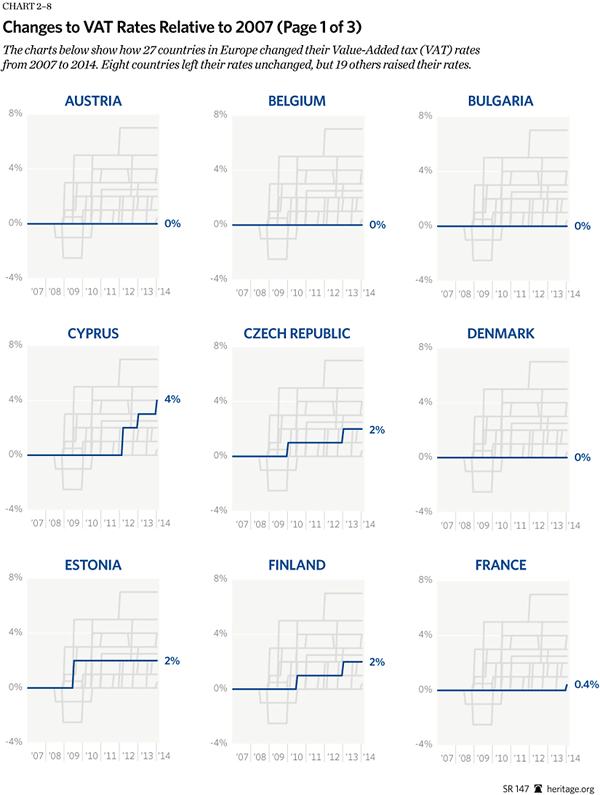 CHART 2–8

Changes to VAT Rates Relative to 2007 (Page 1 of 3)

The charts below show how 27 countries in Europe changed their Value-Added tax (VAT) rates from 2007 to 2014. Eight countries left their rates unchanged, but 19 others raised their rates.

AUSTRIA
8%
4%
0%
-4%
'07 '08 '09 '10 '11 '12 '13 '14
0%

BELGIUM
8%
4%
0%
-4%
'07 '08 '09 '10 '11 '12 '13 '14
0%

BULGARIA
8%
4%
0%
-4%
'07 '08 '09 '10 '11 '12 '13 '14
0%

CYPRUS
8%
4%
0%
-4%
'07 '08 '09 '10 '11 '12 '13 '14
4%

CZECH REPUBLIC
8%
4%
0%
-4%
'07 '08 '09 '10 '11 '12 '13 '14
2%

DENMARK
8%
4%
0%
-4%
'07 '08 '09 '10 '11 '12 '13 '14
0%

ESTONIA
8%
4%
0%
-4%
'07 '08 '09 '10 '11 '12 '13 '14
2%

FINLAND
8%
4%
0%
-4%
'07 '08 '09 '10 '11 '12 '13 '14
2%

FRANCE
8%
4%
0%
-4%
'07 '08 '09 '10 '11 '12 '13 '14
0.4%

SR 147 heritage.org