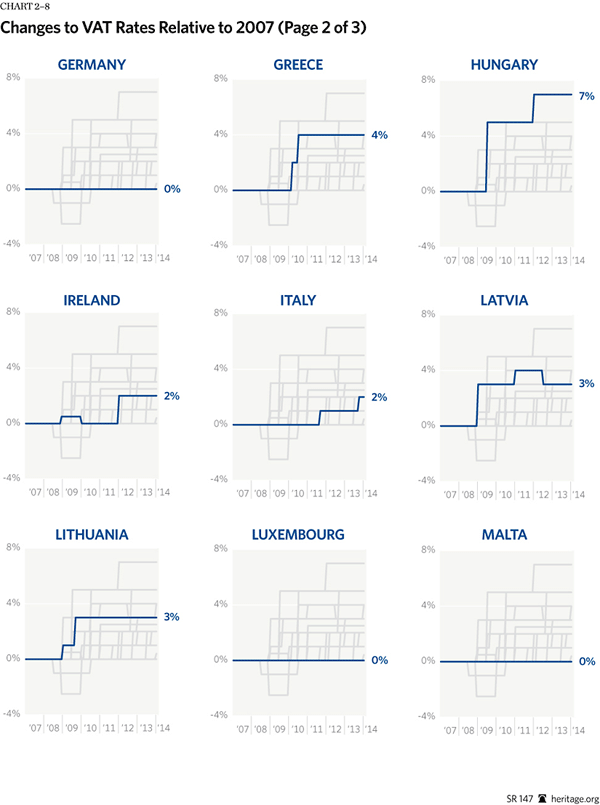 CHART 2–8

Changes to VAT Rates Relative to 2007 (Page 2 of 3)

GERMANY

8%
4%
0%
-4%

0%

'07 '08 '09 '10 '11 '12 '13 '14

GREECE

8%
4%
0%
-4%

4%

'07 '08 '09 '10 '11 '12 '13 '14

HUNGARY

8%
4%
0%
-4%

7%

'07 '08 '09 '10 '11 '12 '13 '14

IRELAND

8%
4%
0%
-4%

2%

'07 '08 '09 '10 '11 '12 '13 '14

ITALY

8%
4%
0%
-4%

2%

'07 '08 '09 '10 '11 '12 '13 '14

LATVIA

8%
4%
0%
-4%

3%

'07 '08 '09 '10 '11 '12 '13 '14

LITHUANIA

8%
4%
0%
-4%

3%

'07 '08 '09 '10 '11 '12 '13 '14

LUXEMBOURG

8%
4%
0%
-4%

0%

'07 '08 '09 '10 '11 '12 '13 '14

MALTA

8%
4%
0%
-4%

0%

'07 '08 '09 '10 '11 '12 '13 '14

SR 147 heritage.org