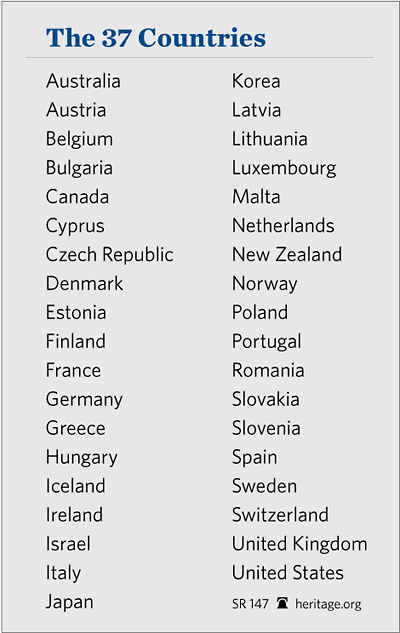 The 37 Countries

Australia
Austria
Belgium
Bulgaria
Canada
Cyprus
Czech Republic
Denmark
Estonia
Finland
France
Germany
Greece
Hungary
Iceland
Ireland
Israel
Italy
Japan

Korea
Latvia
Lithuania
Luxembourg
Malta
Netherlands
New Zealand
Norway
Poland
Portugal
Romania
Slovakia
Slovenia
Spain
Sweden
Switzerland
United Kingdom
United States

SR 147 heritage.org