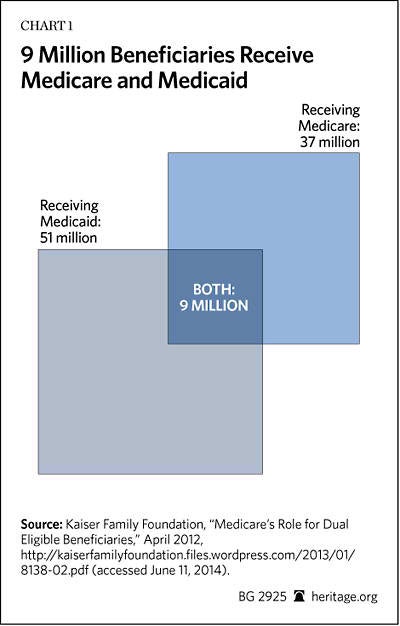 CHART 1

9 Million Beneficiaries Receive Medicare and Medicaid

Receiving Medicare: 37 million

Receiving Medicaid: 51 million

BOTH: 9 MILLION

Source: Kaiser Family Foundation, "Medicare's Role for Dual Eligible Beneficiaries," April 2012, http://kaiserfamilyfoundation.files.wordpress.com/2013/01/8138-02.pdf (accessed June 11, 2014).

BG 2925 heritage.org