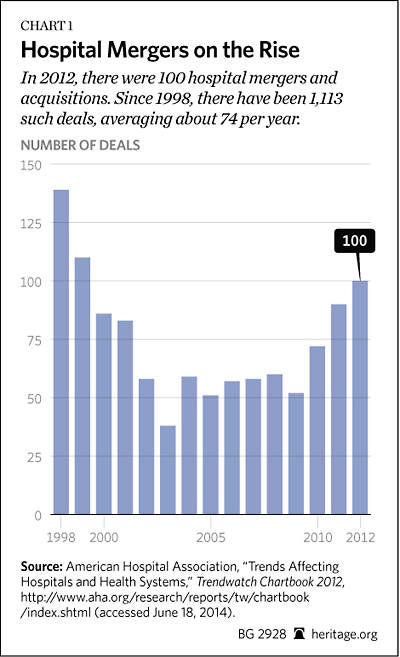 CHART 1

Hospital Mergers on the Rise

In 2012, there were 100 hospital mergers and acquisitions. Since 1998, there have been 1,113 such deals, averaging about 74 per year.

NUMBER OF DEALS

150
125
100
75
50
25
0

100

1998 2000 2005 2010 2012

Source: American Hospital Association, "Trends Affecting Hospitals and Health Systems," Trendwatch Chartbook 2012, http://www.aha.org/research/reports/tw/chartbook/index.shtml (accessed June 18, 2014).

BG 2928 heritage.org