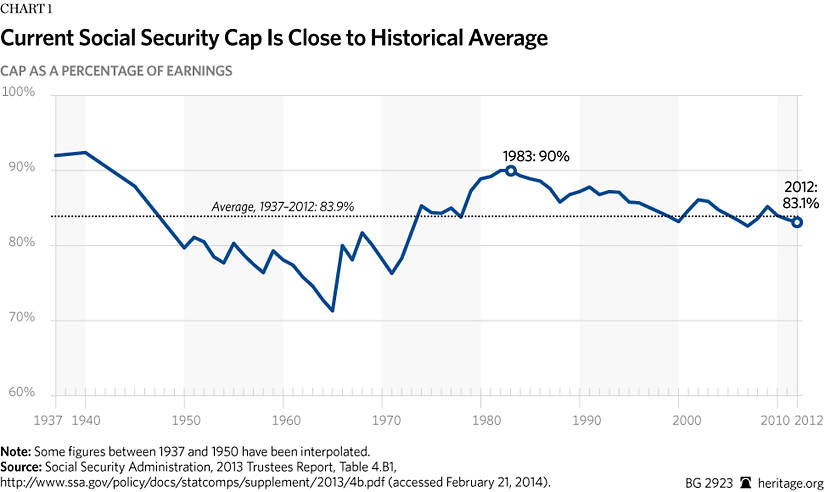 CHART 1

Current Social Security Cap Is Close to Historical Average

CAP AS A PERCENTAGE OF EARNINGS

100%
90%
80%
70%
60%

1983: 90%

2012: 83.1%

Average, 1937–2012: 83.9%

1937 1940 1950 1960 1970 1980 1990 2000 2010 2012

Note: Some figures between 1937 and 1950 have been interpolated.
Source: Social Security Administration, 2013 Trustees Report, Table 4.B1, http://www.ssa.gov/policy/docs/statcomps/supplement/2013/4b.pdf (accessed February 21, 2014).

BG 2923 heritage.org