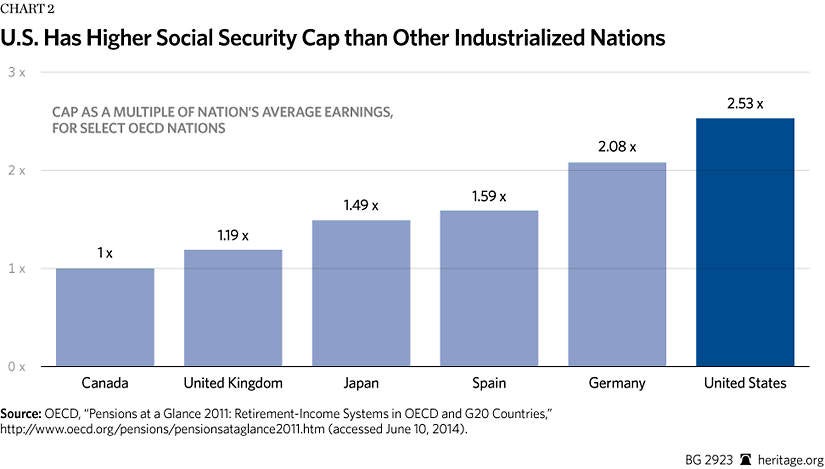 CHART 2

U.S. Has Higher Social Security Cap than Other Industrialized Nations

CAP AS A MULTIPLE OF NATION'S AVERAGE EARNINGS, FOR SELECT OECD NATIONS

3 x
2 x
1 x
0 x

1 x
1.19 x
1.49 x
1.59 x
2.08 x
2.53 x

Canada
United Kingdom
Japan
Spain
Germany
United States

Source: OECD, "Pensions at a Glance 2011: Retirement-Income Systems in OECD and G20 Countries," http://www.oecd.org/pensions/pensionsataglance2011.htm (accessed June 10, 2014).

BG 2923 heritage.org