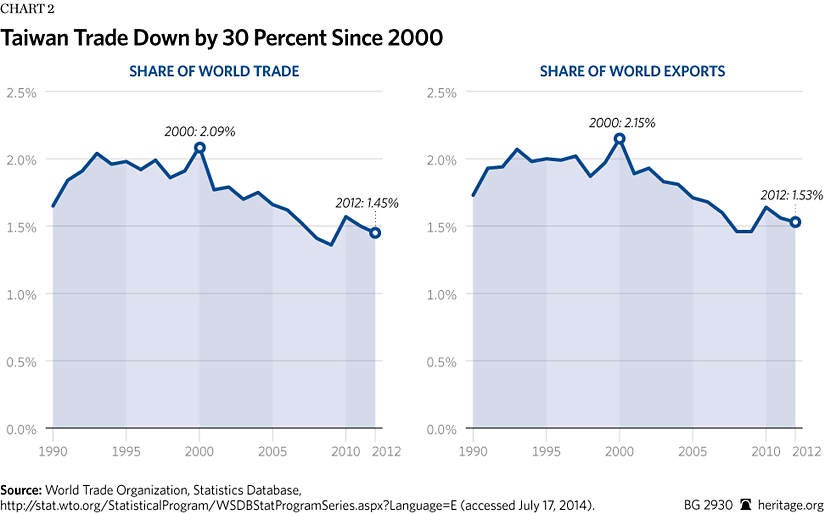 CHART 2

Taiwan Trade Down by 30 Percent Since 2000

SHARE OF WORLD TRADE

2.5%
2.0%
1.5%
1.0%
0.5%
0.0%

2000: 2.09%
2012: 1.45%

1990 1995 2000 2005 2010 2012

SHARE OF WORLD EXPORTS

2.5%
2.0%
1.5%
1.0%
0.5%
0.0%

2000: 2.15%
2012: 1.53%

1990 1995 2000 2005 2010 2012

Source: World Trade Organization, Statistics Database, http://stat.wto.org/StatisticalProgram/WSDBStatProgramSeries.aspx?Language=E (accessed July 17, 2014).

BG 2930 heritage.org