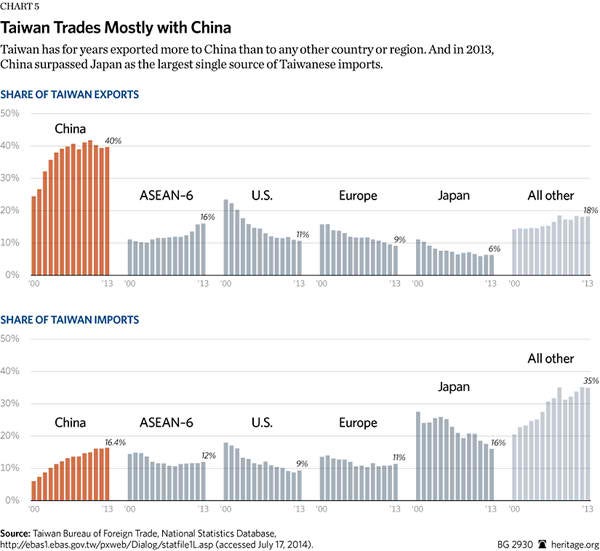 CHART 5

Taiwan Trades Mostly with China

Taiwan has for years exported more to China than to any other country or region. And in 2013, China surpassed Japan as the largest single source of Taiwanese imports.

SHARE OF TAIWAN EXPORTS

50%
40%
30%
20%
10%
0%

China 40%
'00 '13

ASEAN-6 16%
'00 '13

U.S. 11%
'00 '13

Europe 9%
'00 '13

Japan 6%
'00 '13

All other 18%
'00 '13

SHARE OF TAIWAN IMPORTS

50%
40%
30%
20%
10%
0%

China 16.4%
'00 '13

ASEAN-6 12%
'00 '13

U.S. 9%
'00 '13

Europe 11%
'00 '13

Japan 16%
'00 '13

All other 35%
'00 '13

Source: Taiwan Bureau of Foreign Trade, National Statistics Database, http://ebas1.ebas.gov.tw/pxweb/Dialog/statfile1L.asp (accessed July 17, 2014).

BG 2930 heritage.org