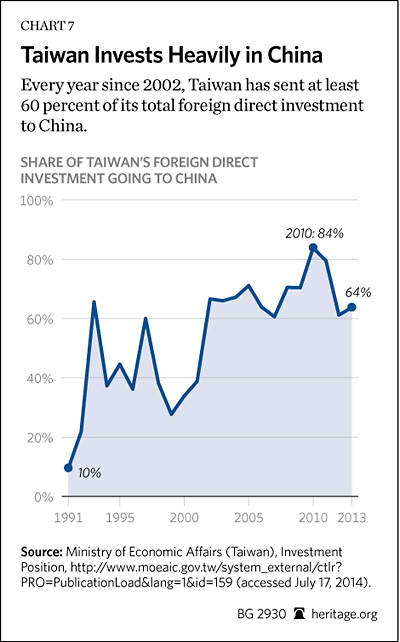 CHART 7

Taiwan Invests Heavily in China

Every year since 2002, Taiwan has sent at least 60 percent of its total foreign direct investment to China.

SHARE OF TAIWAN'S FOREIGN DIRECT INVESTMENT GOING TO CHINA

100%
80%
60%
40%
20%
0%

2010: 84%
64%
10%

1991 1995 2000 2005 2010 2013

Source: Ministry of Economic Affairs (Taiwan), Investment Position, http://www.moeaic.gov.tw/system_external/ctlr?PRO=PublicationLoad&lang=1&id=159 (accessed July 17, 2014).

BG 2930 heritage.org