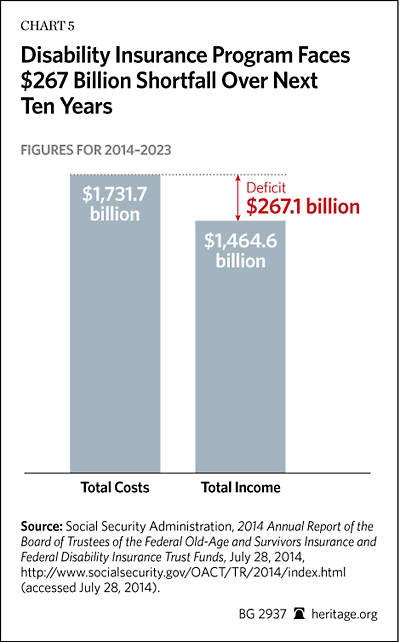 CHART 5

Disability Insurance Program Faces $267 Billion Shortfall Over Next Ten Years

FIGURES FOR 2014–2023

$1,731.7 billion

Deficit
$267.1 billion

$1,464.6 billion

Total Costs

Total Income

Source: Social Security Administration, 2014 Annual Report of the Board of Trustees of the Federal Old-Age and Survivors Insurance and Federal Disability Insurance Trust Funds, July 28, 2014, http://www.socialsecurity.gov/OACT/TR/2014/index.html (accessed July 28, 2014).

BG 2937 heritage.org