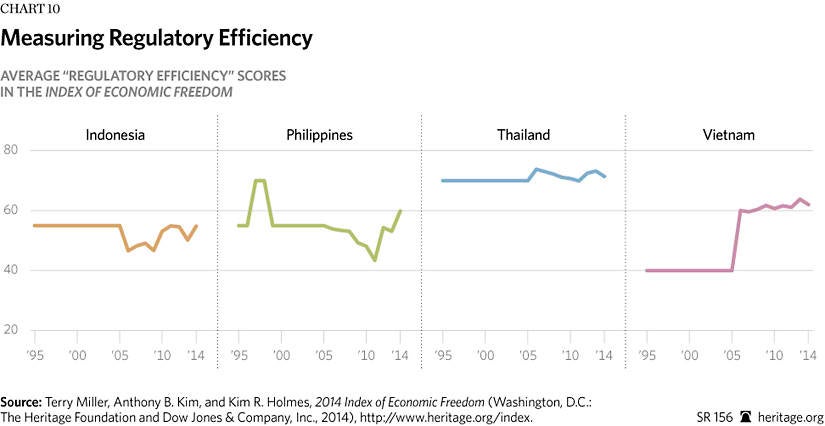 CHART 10

Measuring Regulatory Efficiency

AVERAGE "REGULATORY EFFICIENCY" SCORES IN THE INDEX OF ECONOMIC FREEDOM

Indonesia

Philippines

Thailand

Vietnam

80
60
40
20

'95 '00 '05 '10 '14
'95 '00 '05 '10 '14
'95 '00 '05 '10 '14
'95 '00 '05 '10 '14

Source: Terry Miller, Anthony B. Kim, and Kim R. Holmes, 2014 Index of Economic Freedom (Washington, D.C.: The Heritage Foundation and Dow Jones & Company, Inc., 2014), http://www.heritage.org/index.

SR 156 heritage.org