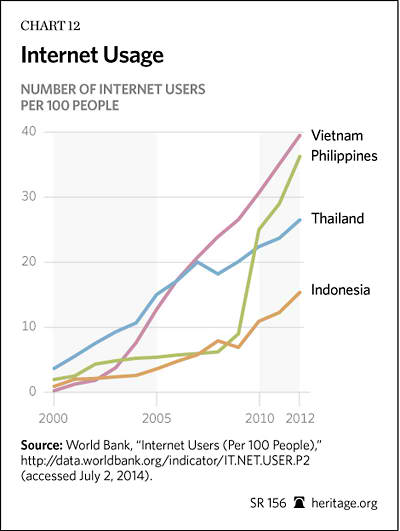 CHART 12

Internet Usage

NUMBER OF INTERNET USERS PER 100 PEOPLE

40
30
20
10
0

Vietnam
Philippines
Thailand
Indonesia

2000
2005
2010
2012

Source: World Bank, "Internet Users (Per 100 People)," http://data.worldbank.org/indicator/IT.NET.USER.P2 (accessed July 2, 2014).

SR 156 heritage.org