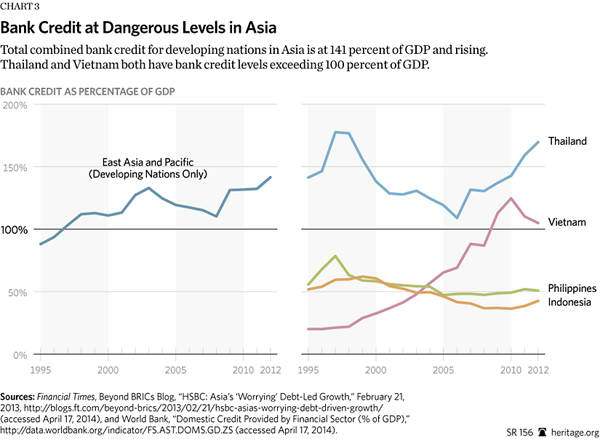 CHART 3

Bank Credit at Dangerous Levels in Asia

Total combined bank credit for developing nations in Asia is at 141 percent of GDP and rising. Thailand and Vietnam both have bank credit levels exceeding 100 percent of GDP.

BANK CREDIT AS PERCENTAGE OF GDP

200%

150%

100%

50%

0%

East Asia and Pacific (Developing Nations Only)

1995 2000 2005 2010 2012

Thailand

Vietnam

Philippines

Indonesia

1995 2000 2005 2010 2012

Sources: Financial Times, Beyond BRICs Blog, "HSBC: Asia's 'Worrying' Debt-Led Growth," February 21, 2013, http://blogs.ft.com/beyond-brics/2013/02/21/hsbc-asias-worrying-debt-driven-growth/ (accessed April 17, 2014), and World Bank, "Domestic Credit Provided by Financial Sector (% of GDP)," http://data.worldbank.org/indicator/FS.AST.DOMS.GD.ZS (accessed April 17, 2014).

SR 156 heritage.org