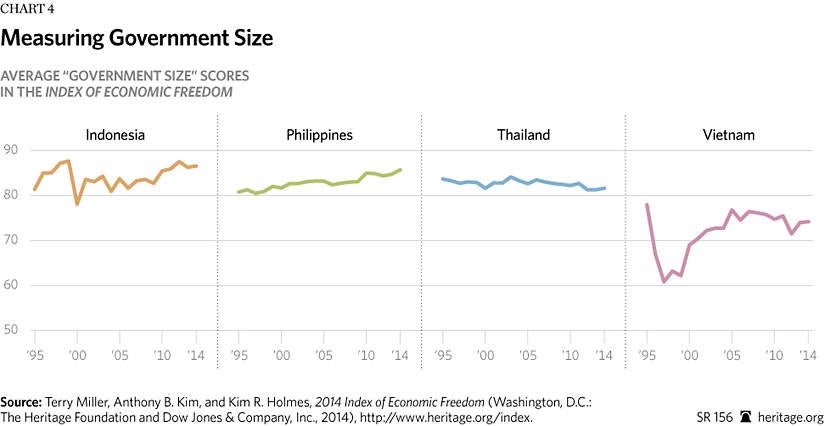 CHART 4

Measuring Government Size

AVERAGE "GOVERNMENT SIZE" SCORES IN THE INDEX OF ECONOMIC FREEDOM

Indonesia

Philippines

Thailand

Vietnam

90
80
70
60
50

'95 '00 '05 '10 '14

'95 '00 '05 '10 '14

'95 '00 '05 '10 '14

'95 '00 '05 '10 '14

Source: Terry Miller, Anthony B. Kim, and Kim R. Holmes, 2014 Index of Economic Freedom (Washington, D.C.: The Heritage Foundation and Dow Jones & Company, Inc., 2014), http://www.heritage.org/index.

SR 156 heritage.org