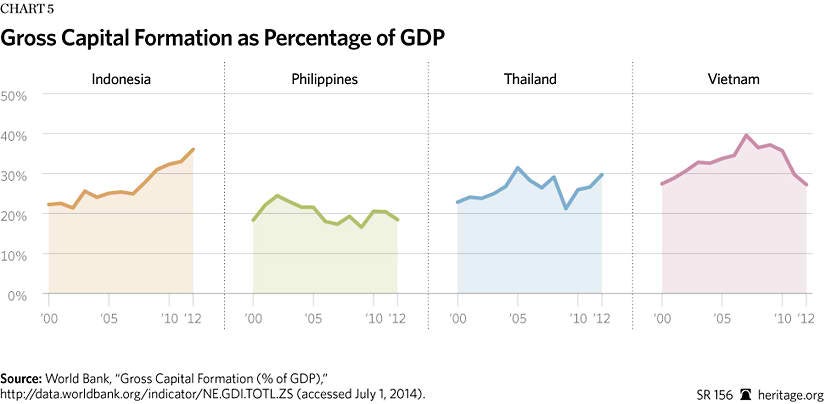 CHART 5

Gross Capital Formation as Percentage of GDP

Indonesia

Philippines

Thailand

Vietnam

50%

40%

30%

20%

10%

0%

'00 '05 '10 '12

'00 '05 '10 '12

'00 '05 '10 '12

'00 '05 '10 '12

Source: World Bank, "Gross Capital Formation (% of GDP)," http://data.worldbank.org/indicator/NE.GDI.TOTL.ZS (accessed July 1, 2014).

SR 156 heritage.org