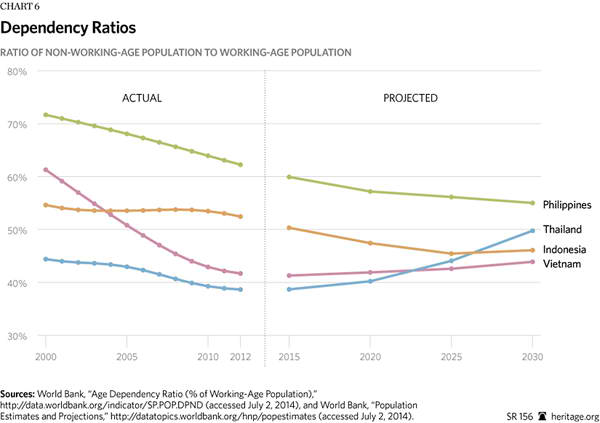 CHART 6

Dependency Ratios

RATIO OF NON-WORKING-AGE POPULATION TO WORKING-AGE POPULATION

80%
70%
60%
50%
40%
30%

ACTUAL

PROJECTED

Philippines
Thailand
Indonesia
Vietnam

2000
2005
2010
2012
2015
2020
2025
2030

Sources: World Bank, "Age Dependency Ratio (% of Working-Age Population)," http://data.worldbank.org/indicator/SP.POP.DPND (accessed July 2, 2014), and World Bank, "Population Estimates and Projections," http://datatopics.worldbank.org/hnp/popestimates (accessed July 2, 2014).

SR 156 heritage.org