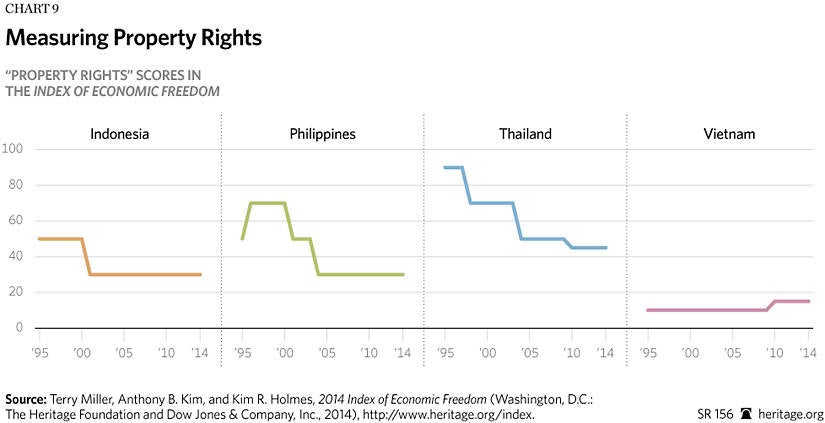 CHART 9

Measuring Property Rights

"PROPERTY RIGHTS" SCORES IN THE INDEX OF ECONOMIC FREEDOM

Indonesia

Philippines

Thailand

Vietnam

100
80
60
40
20
0

'95 '00 '05 '10 '14

'95 '00 '05 '10 '14

'95 '00 '05 '10 '14

'95 '00 '05 '10 '14

Source: Terry Miller, Anthony B. Kim, and Kim R. Holmes, 2014 Index of Economic Freedom (Washington, D.C.: The Heritage Foundation and Dow Jones & Company, Inc., 2014), http://www.heritage.org/index.

SR 156 heritage.org