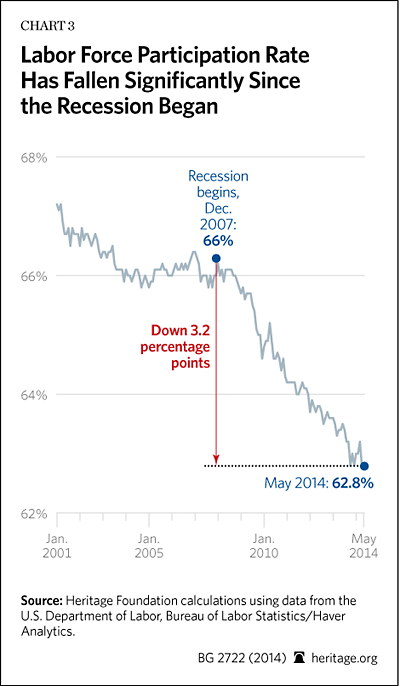 CHART 3

Labor Force Participation Rate Has Fallen Significantly Since the Recession Began

68%

66%

64%

62%

Recession begins, Dec. 2007: 66%

Down 3.2 percentage points

May 2014: 62.8%

Jan. 2001

Jan. 2005

Jan. 2010

May 2014

Source: Heritage Foundation calculations using data from the U.S. Department of Labor, Bureau of Labor Statistics/Haver Analytics.

BG 2722 (2014) heritage.org