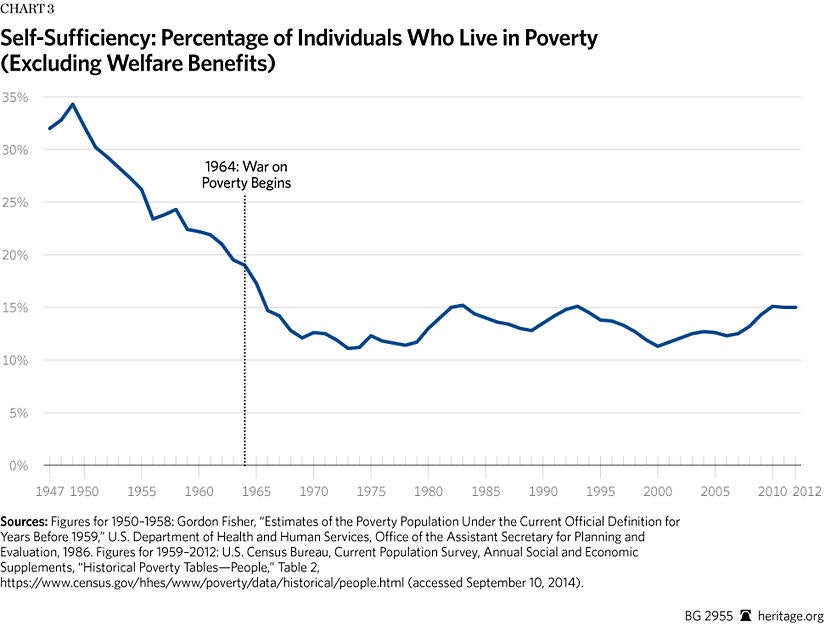 CHART 3

Self-Sufficiency: Percentage of Individuals Who Live in Poverty (Excluding Welfare Benefits)

35%
30%
25%
20%
15%
10%
5%
0%

1964: War on Poverty Begins

1947 1950 1955 1960 1965 1970 1975 1980 1985 1990 1995 2000 2005 2010 2012

Sources: Figures for 1950–1958: Gordon Fisher, "Estimates of the Poverty Population Under the Current Official Definition for Years Before 1959," U.S. Department of Health and Human Services, Office of the Assistant Secretary for Planning and Evaluation, 1986. Figures for 1959–2012: U.S. Census Bureau, Current Population Survey, Annual Social and Economic Supplements, "Historical Poverty Tables—People," Table 2, https://www.census.gov/hhes/www/poverty/data/historical/people.html (accessed September 10, 2014).

BG 2955 heritage.org