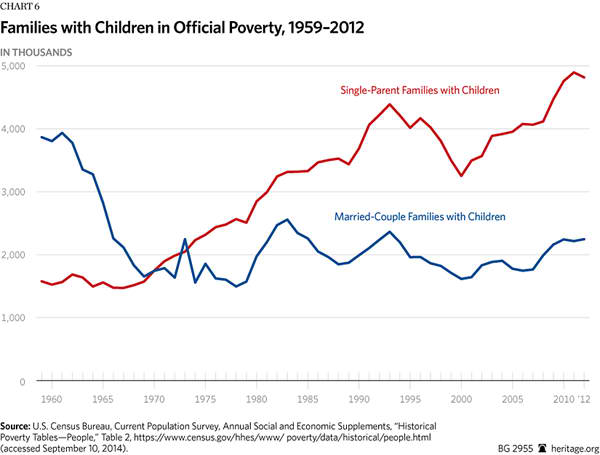 CHART 6

Families with Children in Official Poverty, 1959–2012

IN THOUSANDS

5,000
4,000
3,000
2,000
1,000
0

Single-Parent Families with Children

Married-Couple Families with Children

1960 1965 1970 1975 1980 1985 1990 1995 2000 2005 2010 '12

Source: U.S. Census Bureau, Current Population Survey, Annual Social and Economic Supplements, "Historical Poverty Tables—People," Table 2, https://www.census.gov/hhes/www/ poverty/data/historical/people.html (accessed September 10, 2014).

BG 2955 heritage.org