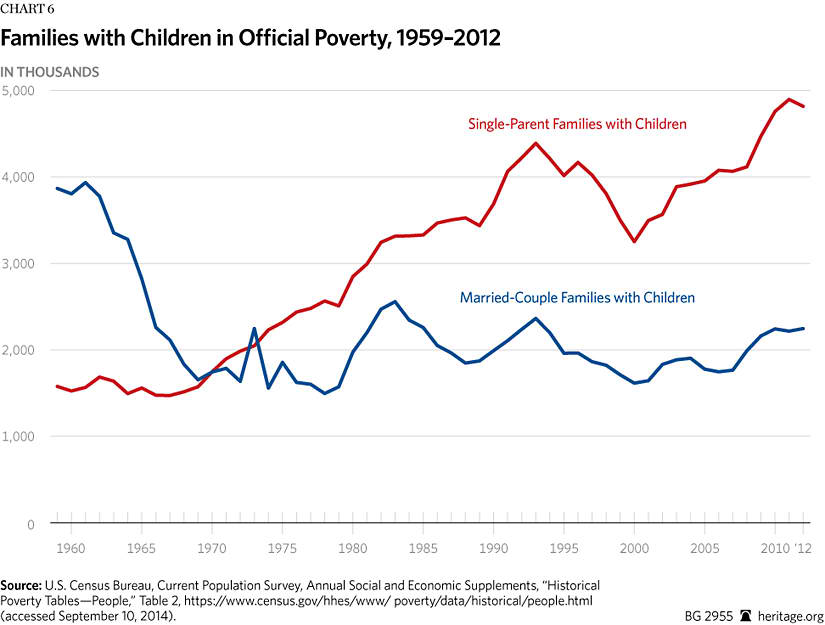 CHART 6

Families with Children in Official Poverty, 1959–2012

IN THOUSANDS

5,000
4,000
3,000
2,000
1,000
0

Single-Parent Families with Children

Married-Couple Families with Children

1960 1965 1970 1975 1980 1985 1990 1995 2000 2005 2010 '12

Source: U.S. Census Bureau, Current Population Survey, Annual Social and Economic Supplements, "Historical Poverty Tables—People," Table 2, https://www.census.gov/hhes/www/ poverty/data/historical/people.html (accessed September 10, 2014).

BG 2955 heritage.org