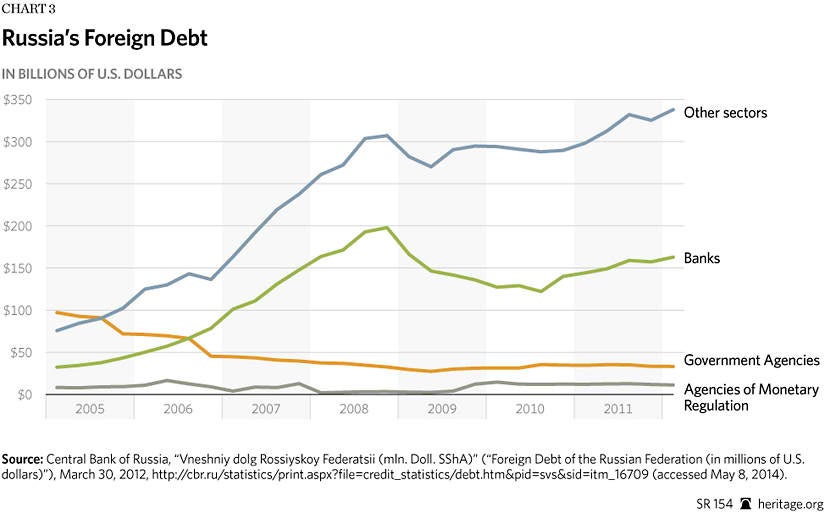 CHART 3

Russia's Foreign Debt

IN BILLIONS OF U.S. DOLLARS

$350
$300
$250
$200
$150
$100
$50
$0

2005 2006 2007 2008 2009 2010 2011

Other sectors

Banks

Government Agencies

Agencies of Monetary Regulation

Source: Central Bank of Russia, "Vneshniy dolg Rossiyskoy Federatsii (mln. Doll. SShA)" ("Foreign Debt of the Russian Federation (in millions of U.S. dollars)"), March 30, 2012, http://cbr.ru/statistics/print.aspx?file=credit_statistics/debt.htm&pid=svs&sid=itm_16709 (accessed May 8, 2014).

SR 154 heritage.org