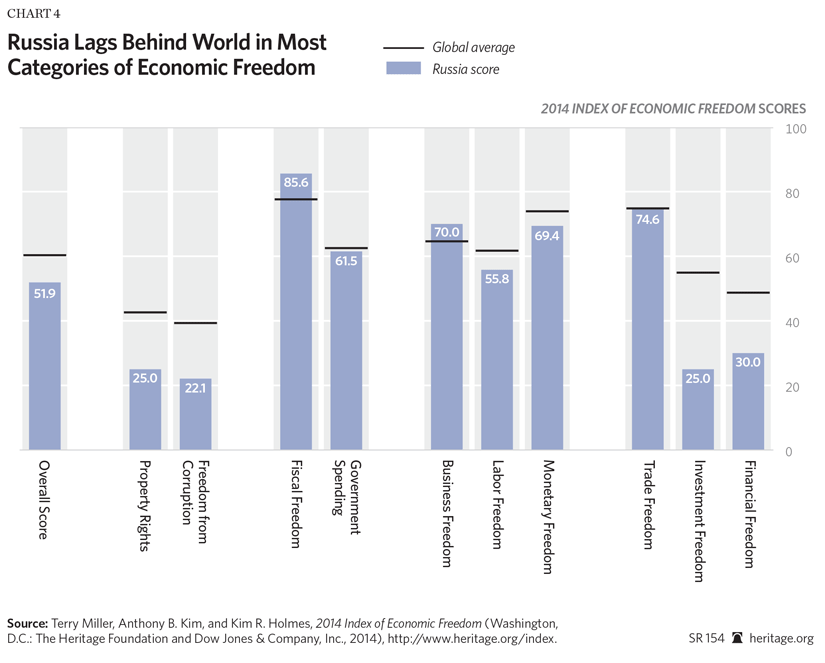 CHART 4

Russia Lags Behind World in Most Categories of Economic Freedom

Global average
Russia score

2014 INDEX OF ECONOMIC FREEDOM SCORES

100
80
60
40
20
0

51.9
25.0
22.1
85.6
61.5
70.0
55.8
69.4
74.6
25.0
30.0

Overall Score
Property Rights
Freedom from Corruption
Fiscal Freedom
Government Spending
Business Freedom
Labor Freedom
Monetary Freedom
Trade Freedom
Investment Freedom
Financial Freedom

Source: Terry Miller, Anthony B. Kim, and Kim R. Holmes, 2014 Index of Economic Freedom (Washington, D.C.: The Heritage Foundation and Dow Jones & Company, Inc., 2014), http://www.heritage.org/index.

SR 154 heritage.org