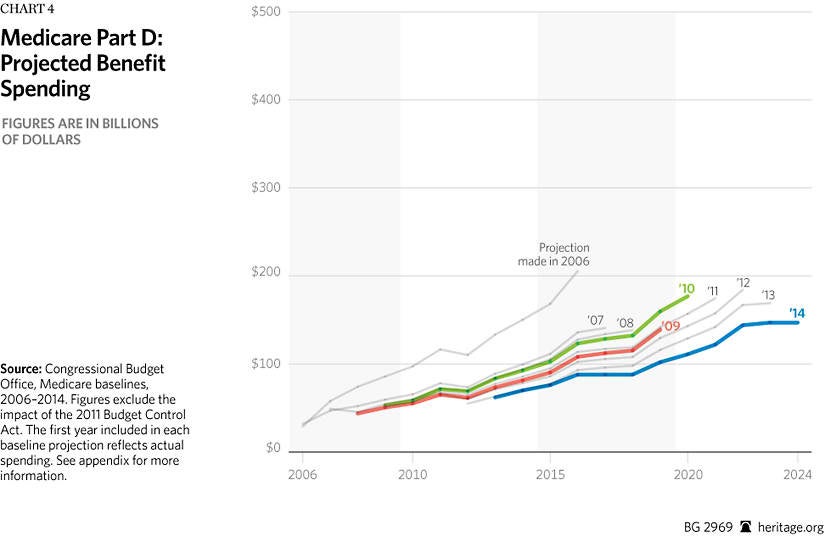 CHART 4

Medicare Part D: Projected Benefit Spending

FIGURES ARE IN BILLIONS OF DOLLARS

Source: Congressional Budget Office, Medicare baselines, 2006–2014. Figures exclude the impact of the 2011 Budget Control Act. The first year included in each baseline projection reflects actual spending. See appendix for more information.

$500
$400
$300
$200
$100
$0

Projection made in 2006
'07
'08
'09
'10
'11
'12
'13
'14

2006
2010
2015
2020
2024

BG 2969 heritage.org