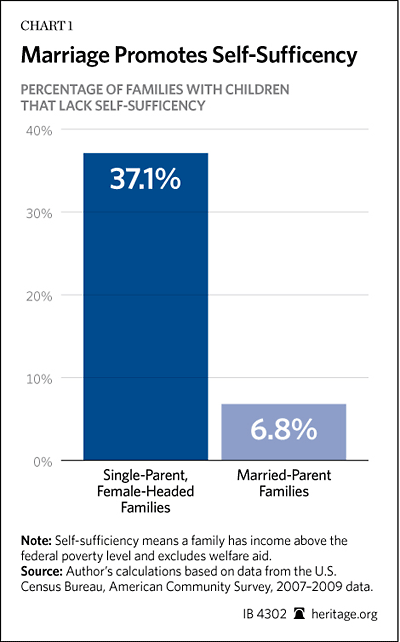 CHART 1

Marriage Promotes Self-Sufficency

PERCENTAGE OF FAMILIES WITH CHILDREN THAT LACK SELF-SUFFICENCY

40%
30%
20%
10%
0%

37.1%

6.8%

Single-Parent, Female-Headed Families

Married-Parent Families

Note: Self-sufficiency means a family has income above the federal poverty level and excludes welfare aid.
Source: Author's calculations based on data from the U.S. Census Bureau, American Community Survey, 2007–2009 data.

IB 4302 heritage.org