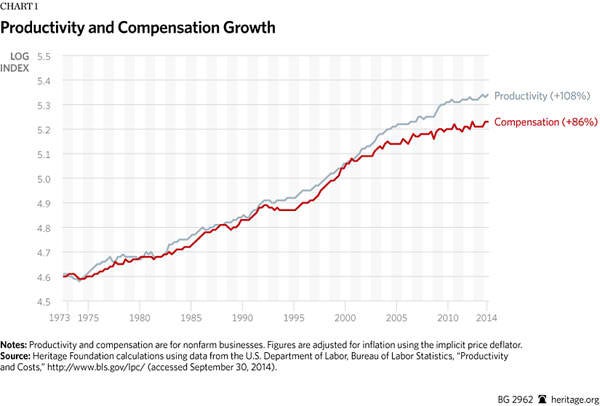 CHART 1

Productivity and Compensation Growth

LOG INDEX

5.5
5.4
5.3
5.2
5.1
5.0
4.9
4.8
4.7
4.6
4.5

Productivity (+108%)
Compensation (+86%)

1973 1975 1980 1985 1990 1995 2000 2005 2010 2014

Notes: Productivity and compensation are for nonfarm businesses. Figures are adjusted for inflation using the implicit price deflator.
Source: Heritage Foundation calculations using data from the U.S. Department of Labor, Bureau of Labor Statistics, "Productivity and Costs," http://www.bls.gov/lpc/ (accessed September 30, 2014).

BG 2962 heritage.org