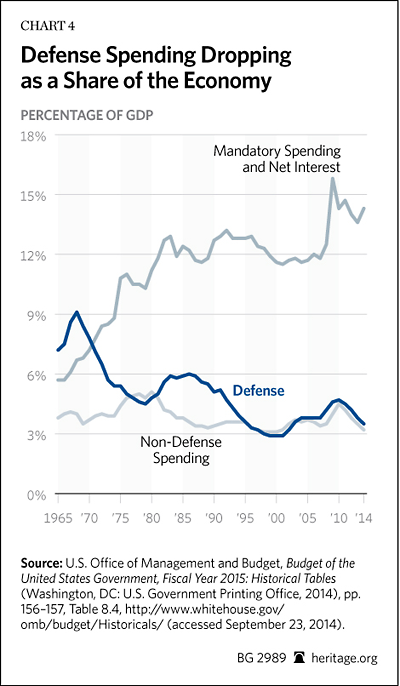 CHART 4

Defense Spending Dropping as a Share of the Economy

PERCENTAGE OF GDP

18%
15%
12%
9%
6%
3%
0%

Mandatory Spending and Net Interest

Defense

Non-Defense Spending

1965 '70 '75 '80 '85 '90 '95 '00 '05 '10 '14

Source: U.S. Office of Management and Budget, Budget of the United States Government, Fiscal Year 2015: Historical Tables (Washington, DC: U.S. Government Printing Office, 2014), pp. 156–157, Table 8.4, http://www.whitehouse.gov/omb/budget/Historicals/ (accessed September 23, 2014).

BG 2989 heritage.org