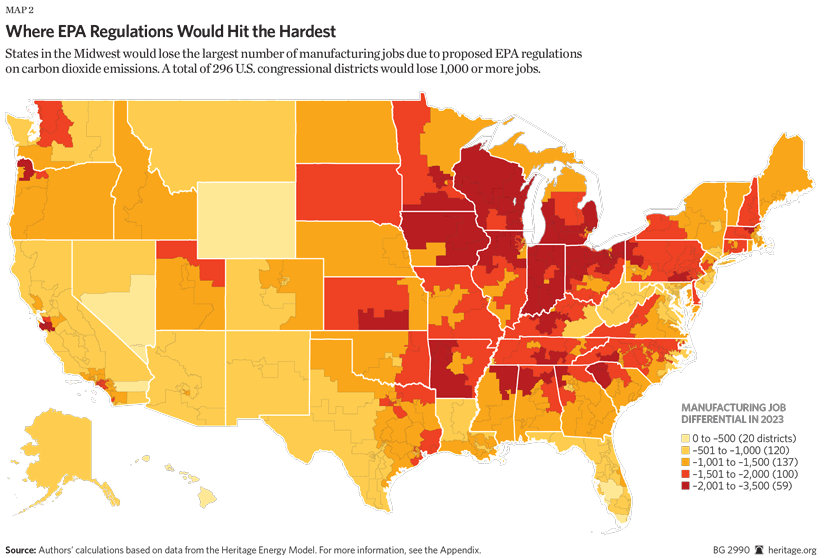 MAP 2

Where EPA Regulations Would Hit the Hardest

States in the Midwest would lose the largest number of manufacturing jobs due to proposed EPA regulations on carbon dioxide emissions. A total of 296 U.S. congressional districts would lose 1,000 or more jobs.

MANUFACTURING JOB DIFFERENTIAL IN 2023

0 to –500 (20 districts)
–501 to –1,000 (120)
–1,001 to –1,500 (137)
–1,501 to –2,000 (100)
–2,001 to –3,500 (59)

Source: Authors' calculations based on data from the Heritage Energy Model. For more information, see the Appendix.

BG 2990 heritage.org