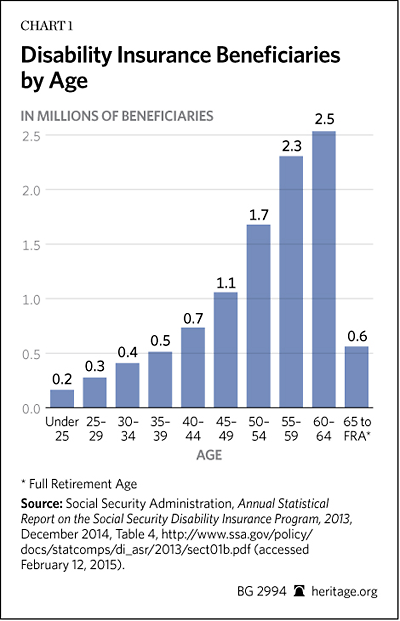 CHART 1

Disability Insurance Beneficiaries by Age

IN MILLIONS OF BENEFICIARIES

2.5
2.0
1.5
1.0
0.5
0.0

0.2
0.3
0.4
0.5
0.7
1.1
1.7
2.3
2.5
0.6

Under 25
25–29
30–34
35–39
40–44
45–49
50–54
55–59
60–64
65 to FRA*

AGE

* Full Retirement Age

Source: Social Security Administration, Annual Statistical Report on the Social Security Disability Insurance Program, 2013, December 2014, Table 4, http://www.ssa.gov/policy/docs/statcomps/di_asr/2013/sect01b.pdf (accessed February 12, 2015).

BG 2994 heritage.org