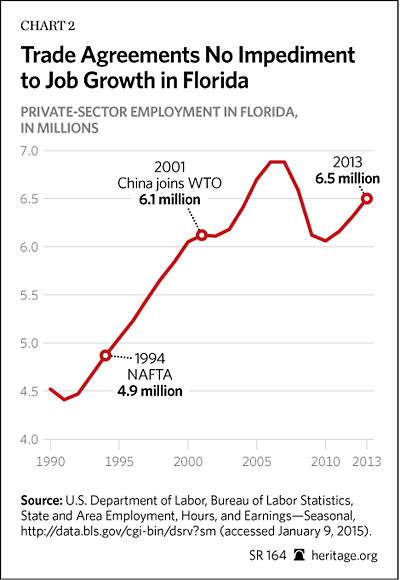 CHART 2

Trade Agreements No Impediment to Job Growth in Florida

PRIVATE-SECTOR EMPLOYMENT IN FLORIDA, IN MILLIONS

7.0
6.5
6.0
5.5
5.0
4.5
4.0

2001
China joins WTO
6.1 million

2013
6.5 million

1994
NAFTA
4.9 million

1990 1995 2000 2005 2010 2013

Source: U.S. Department of Labor, Bureau of Labor Statistics, State and Area Employment, Hours, and Earnings—Seasonal, http://data.bls.gov/cgi-bin/dsrv?sm (accessed January 9, 2015).

SR 164 heritage.org