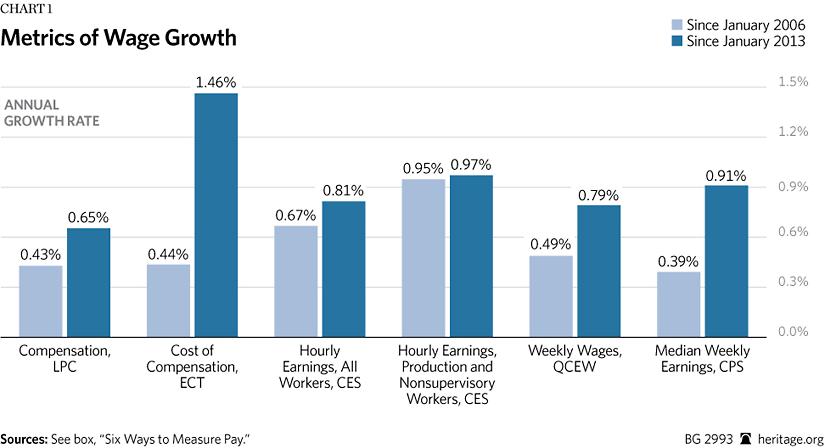 CHART 1

Metrics of Wage Growth

Since January 2006
Since January 2013

ANNUAL GROWTH RATE

1.5%
1.2%
0.9%
0.6%
0.3%
0.0%

0.43% 0.65%
0.44% 1.46%
0.67% 0.81%
0.95% 0.97%
0.49% 0.79%
0.39% 0.91%

Compensation, LPC

Cost of Compensation, ECT

Hourly Earnings, All Workers, CES

Hourly Earnings, Production and Nonsupervisory Workers, CES

Weekly Wages, QCEW

Median Weekly Earnings, CPS

Sources: See box, "Six Ways to Measure Pay."

BG 2993 heritage.org