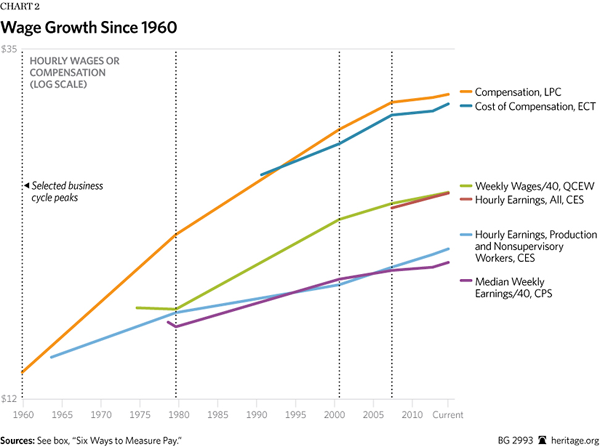 CHART 2

Wage Growth Since 1960

$35

HOURLY WAGES OR COMPENSATION (LOG SCALE)

◄ Selected business cycle peaks

Compensation, LPC
Cost of Compensation, ECT

Weekly Wages/40, QCEW
Hourly Earnings, All, CES

Hourly Earnings, Production and Nonsupervisory Workers, CES

Median Weekly Earnings/40, CPS

$12

1960 1965 1970 1975 1980 1985 1990 1995 2000 2005 2010 Current

Sources: See box, "Six Ways to Measure Pay."

BG 2993 heritage.org