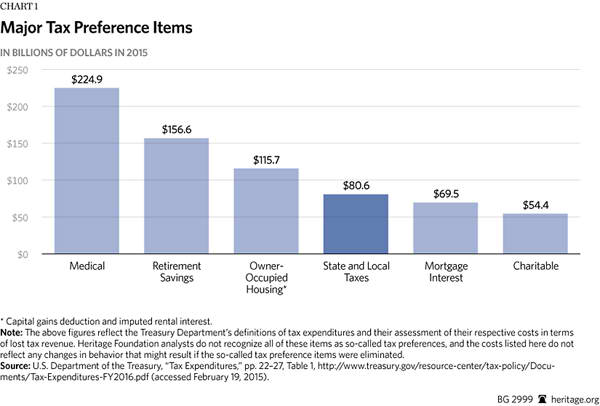 CHART 1

Major Tax Preference Items

IN BILLIONS OF DOLLARS IN 2015

$250
$200
$150
$100
$50
$0

$224.9
$156.6
$115.7
$80.6
$69.5
$54.4

Medical
Retirement Savings
Owner-Occupied Housing*
State and Local Taxes
Mortgage Interest
Charitable

* Capital gains deduction and imputed rental interest.
Note: The above figures reflect the Treasury Department's definitions of tax expenditures and their assessment of their respective costs in terms of lost tax revenue. Heritage Foundation analysts do not recognize all of these items as so-called tax preferences, and the costs listed here do not reflect any changes in behavior that might result if the so-called tax preference items were eliminated.
Source: U.S. Department of the Treasury, "Tax Expenditures," pp. 22–27, Table 1, http://www.treasury.gov/resource-center/tax-policy/Documents/Tax-Expenditures-FY2016.pdf (accessed February 19, 2015).

BG 2999 heritage.org