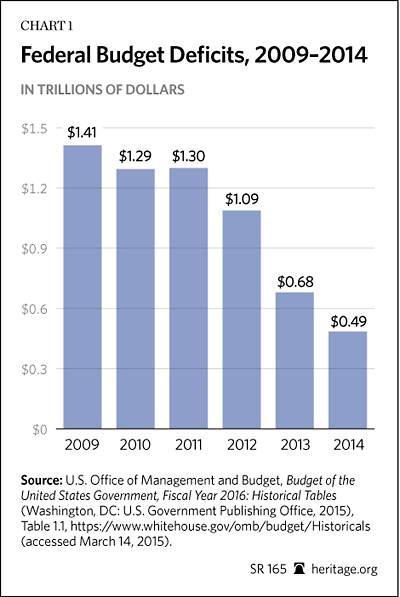 CHART 1

Federal Budget Deficits, 2009–2014

IN TRILLIONS OF DOLLARS

$1.5
$1.2
$0.9
$0.6
$0.3
$0

$1.41
$1.29
$1.30
$1.09
$0.68
$0.49

2009
2010
2011
2012
2013
2014

Source: U.S. Office of Management and Budget, Budget of the United States Government, Fiscal Year 2016: Historical Tables (Washington, DC: U.S. Government Publishing Office, 2015), Table 1.1, https://www.whitehouse.gov/omb/budget/Historicals (accessed March 14, 2015).

SR 165 heritage.org