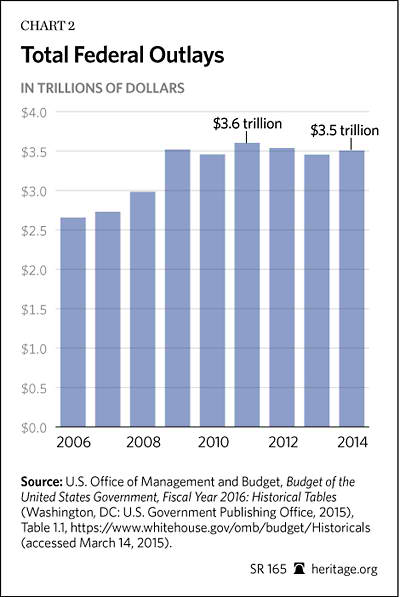 CHART 2

Total Federal Outlays

IN TRILLIONS OF DOLLARS

$4.0
$3.5
$3.0
$2.5
$2.0
$1.5
$1.0
$0.5
$0.0

$3.6 trillion
$3.5 trillion

2006 2008 2010 2012 2014

Source: U.S. Office of Management and Budget, Budget of the United States Government, Fiscal Year 2016: Historical Tables (Washington, DC: U.S. Government Publishing Office, 2015), Table 1.1, https://www.whitehouse.gov/omb/budget/Historicals (accessed March 14, 2015).

SR 165 heritage.org