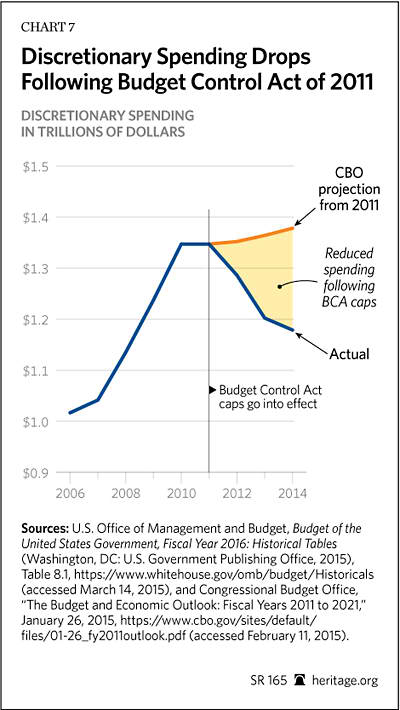 CHART 7

Discretionary Spending Drops Following Budget Control Act of 2011

DISCRETIONARY SPENDING IN TRILLIONS OF DOLLARS

$1.5
$1.4
$1.3
$1.2
$1.1
$1.0
$0.9

2006 2008 2010 2012 2014

CBO projection from 2011

Reduced spending following BCA caps

Actual

Budget Control Act caps go into effect

Sources: U.S. Office of Management and Budget, Budget of the United States Government, Fiscal Year 2016: Historical Tables (Washington, DC: U.S. Government Publishing Office, 2015), Table 8.1, https://www.whitehouse.gov/omb/budget/Historicals (accessed March 14, 2015), and Congressional Budget Office, "The Budget and Economic Outlook: Fiscal Years 2011 to 2021," January 26, 2015, https://www.cbo.gov/sites/default/files/01-26_fy2011outlook.pdf (accessed February 11, 2015).

SR 165 heritage.org