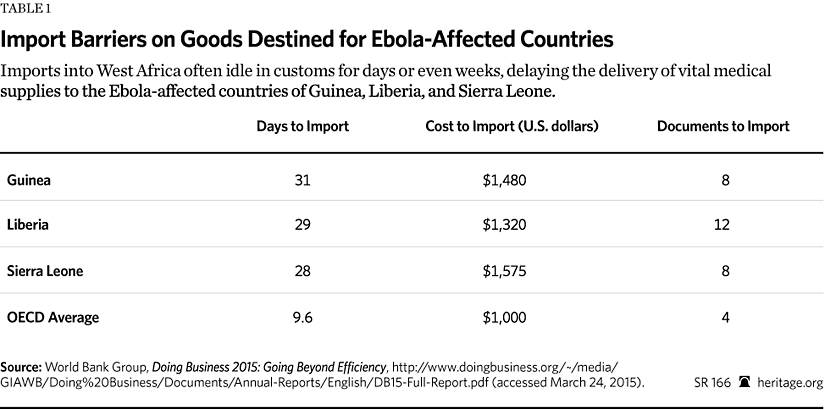 TABLE 1

Import Barriers on Goods Destined for Ebola-Affected Countries

Imports into West Africa often idle in customs for days or even weeks, delaying the delivery of vital medical supplies to the Ebola-affected countries of Guinea, Liberia, and Sierra Leone.

| | Days to Import | Cost to Import (U.S. dollars) | Documents to Import |
|---|---|---|---|
| Guinea | 31 | \$1,480 | 8 |
| Liberia | 29 | \$1,320 | 12 |
| Sierra Leone | 28 | \$1,575 | 8 |
| OECD Average | 9.6 | \$1,000 | 4 |

Source: World Bank Group, Doing Business 2015: Going Beyond Efficiency, http://www.doingbusiness.org/~/media/GIAWB/Doing%20Business/Documents/Annual-Reports/English/DB15-Full-Report.pdf (accessed March 24, 2015).

SR 166 heritage.org