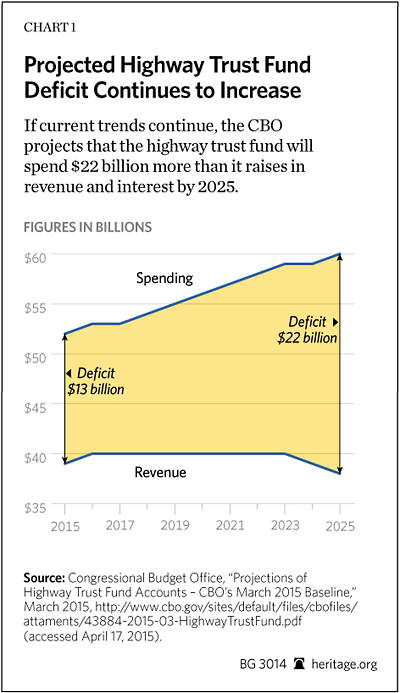 CHART 1

Projected Highway Trust Fund Deficit Continues to Increase

If current trends continue, the CBO projects that the highway trust fund will spend \$22 billion more than it raises in revenue and interest by 2025.

FIGURES IN BILLIONS

\$60
\$55
\$50
\$45
\$40
\$35

Spending

Deficit \$22 billion

Deficit \$13 billion

Revenue

2015 2017 2019 2021 2023 2025

Source: Congressional Budget Office, "Projections of Highway Trust Fund Accounts – CBO's March 2015 Baseline," March 2015, http://www.cbo.gov/sites/default/files/cbofiles/attaments/43884-2015-03-HighwayTrustFund.pdf (accessed April 17, 2015).

BG 3014 heritage.org