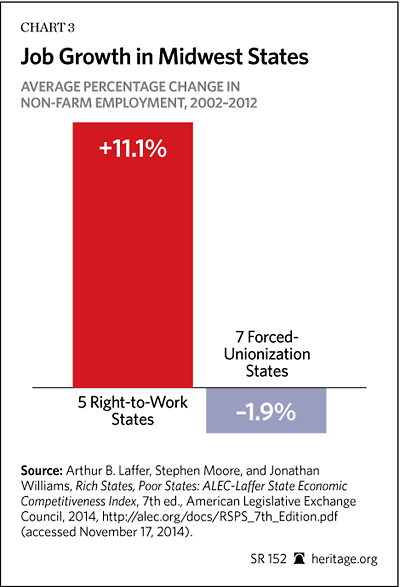 CHART 3

Job Growth in Midwest States

AVERAGE PERCENTAGE CHANGE IN NON-FARM EMPLOYMENT, 2002–2012

+11.1%

7 Forced-Unionization States

5 Right-to-Work States

–1.9%

Source: Arthur B. Laffer, Stephen Moore, and Jonathan Williams, Rich States, Poor States: ALEC-Laffer State Economic Competitiveness Index, 7th ed., American Legislative Exchange Council, 2014, http://alec.org/docs/RSPS_7th_Edition.pdf (accessed November 17, 2014).

SR 152 heritage.org