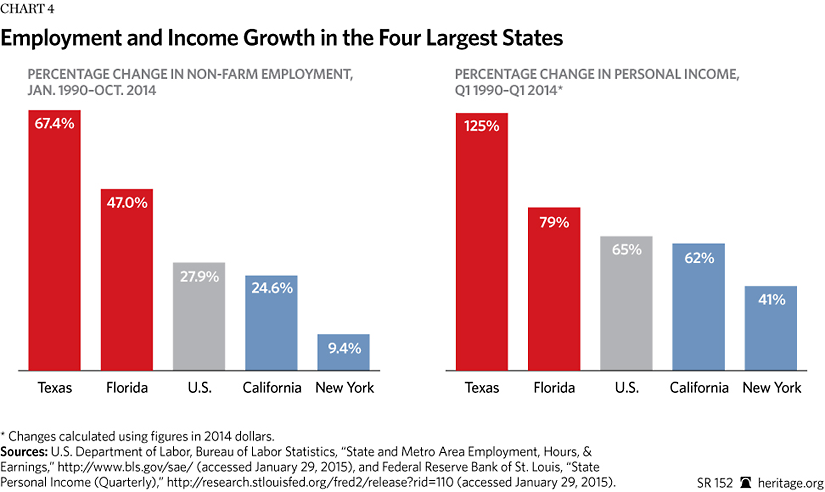 CHART 4

Employment and Income Growth in the Four Largest States

PERCENTAGE CHANGE IN NON-FARM EMPLOYMENT, JAN. 1990–OCT. 2014

67.4%
47.0%
27.9%
24.6%
9.4%

Texas Florida U.S. California New York

PERCENTAGE CHANGE IN PERSONAL INCOME, Q1 1990–Q1 2014*

125%
79%
65%
62%
41%

Texas Florida U.S. California New York

* Changes calculated using figures in 2014 dollars.
Sources: U.S. Department of Labor, Bureau of Labor Statistics, "State and Metro Area Employment, Hours, & Earnings," http://www.bls.gov/sae/ (accessed January 29, 2015), and Federal Reserve Bank of St. Louis, "State Personal Income (Quarterly)," http://research.stlouisfed.org/fred2/release?rid=110 (accessed January 29, 2015).

SR 152 heritage.org